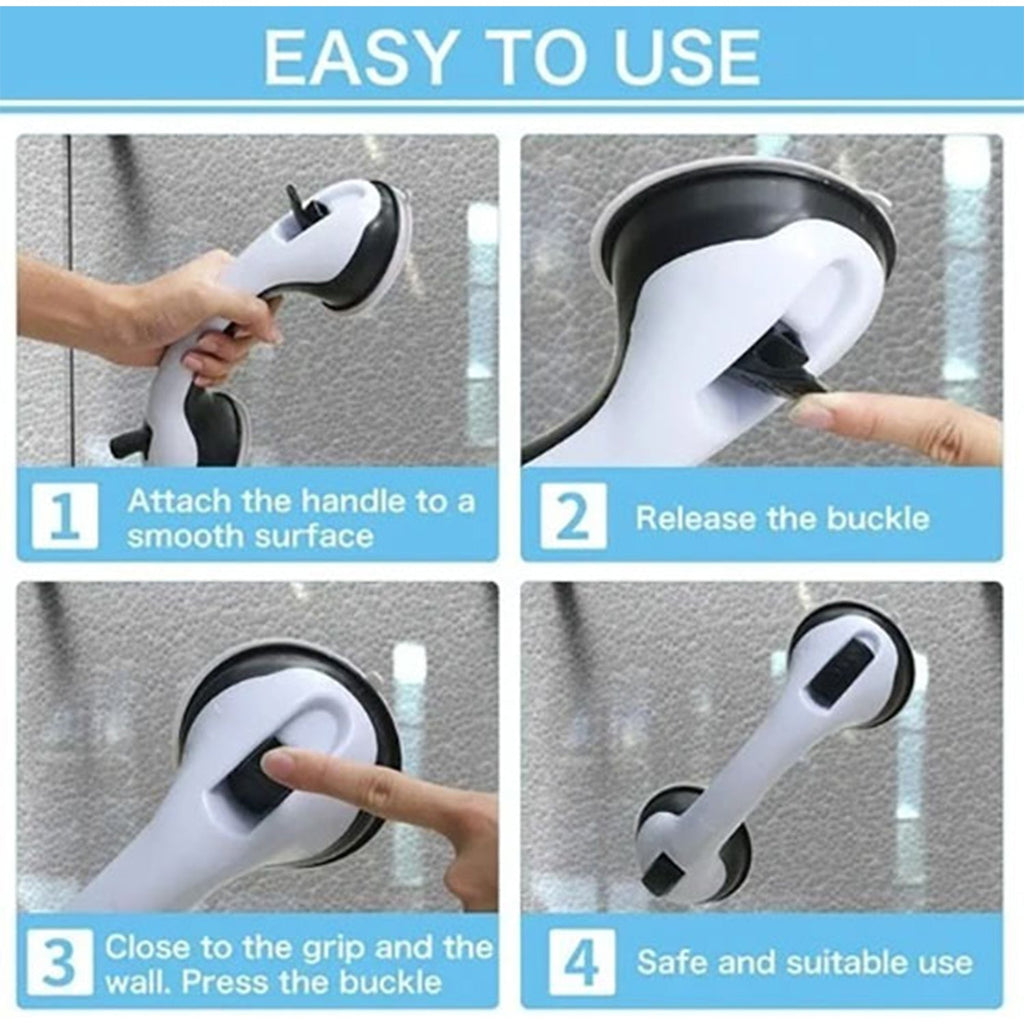 EASY TO USE

1 Attach the handle to a smooth surface

2 Release the buckle

3 Close to the grip and the wall. Press the buckle

4 Safe and suitable use